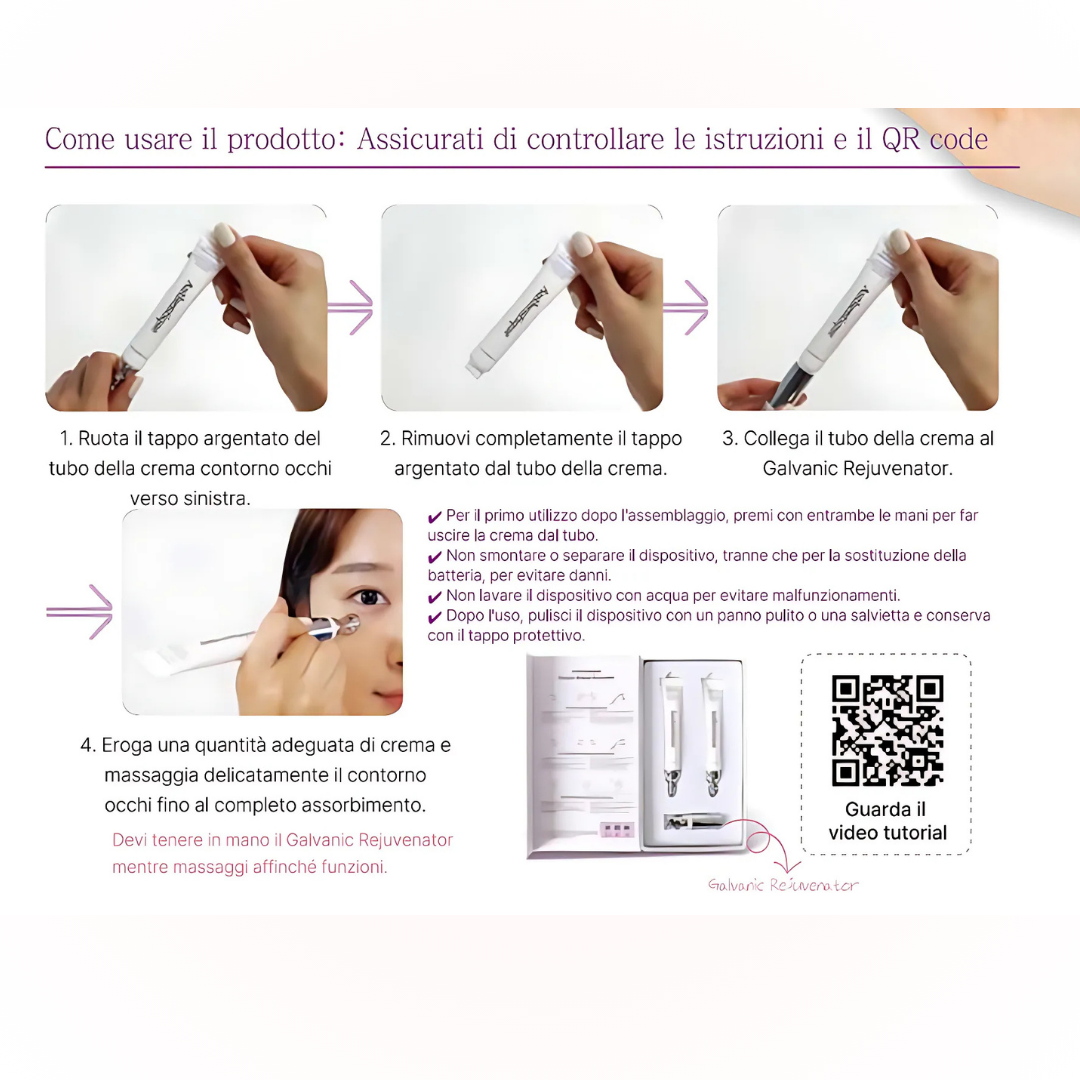 Come usare il prodotto: Assicurati di controllare le istruzioni e il QR code

1. Ruota il tappo argentato del tubo della crema contorno occhi verso sinistra.

2. Rimuovi completamente il tappo argentato dal tubo della crema.

3. Collega il tubo della crema al Galvanic Rejuvenator.

✔ Per il primo utilizzo dopo l'assemblaggio, premi con entrambe le mani per far uscire la crema dal tubo.
✔ Non smontare o separare il dispositivo, tranne che per la sostituzione della batteria, per evitare danni.
✔ Non lavare il dispositivo con acqua per evitare malfunzionamenti.
✔ Dopo l'uso, pulisci il dispositivo con un panno pulito o una salvietta e conserva con il tappo protettivo.

4. Eroga una quantità adeguata di crema e massaggia delicatamente il contorno occhi fino al completo assorbimento.

Devi tenere in mano il Galvanic Rejuvenator mentre massaggi affinché funzioni.

Galvanic Rejuvenator

Guarda il video tutorial